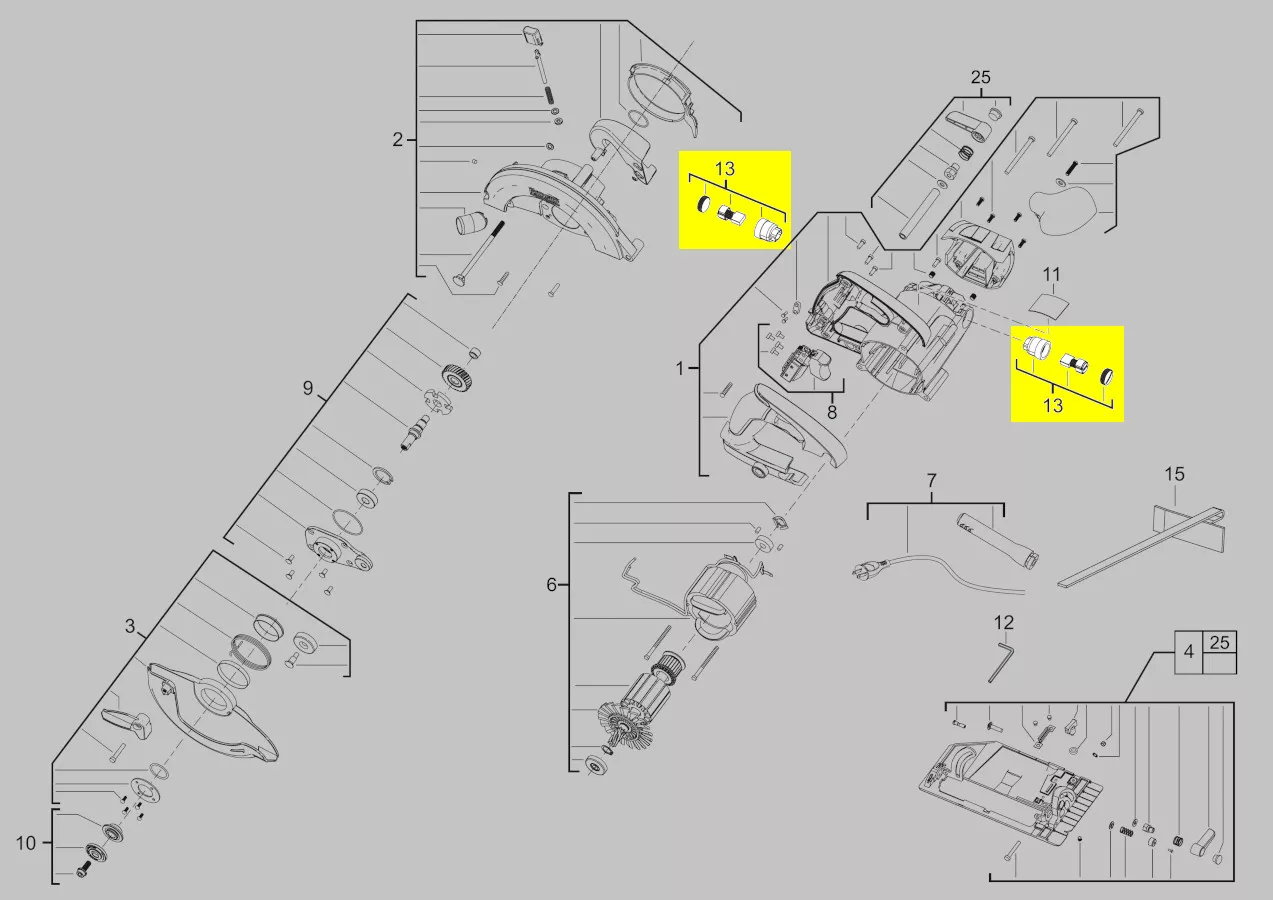 2
13
25
11
1
8
13
9
7
15
6
3
12
4
25
10